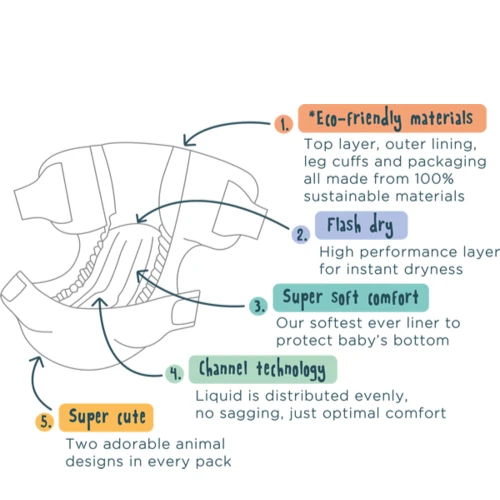 1. *Eco-friendly materials
Top layer, outer lining, leg cuffs and packaging all made from 100% sustainable materials

2. Flash dry
High performance layer for instant dryness

3. Super soft comfort
Our softest ever liner to protect baby's bottom

4. Channel technology
Liquid is distributed evenly, no sagging, just optimal comfort

5. Super cute
Two adorable animal designs in every pack